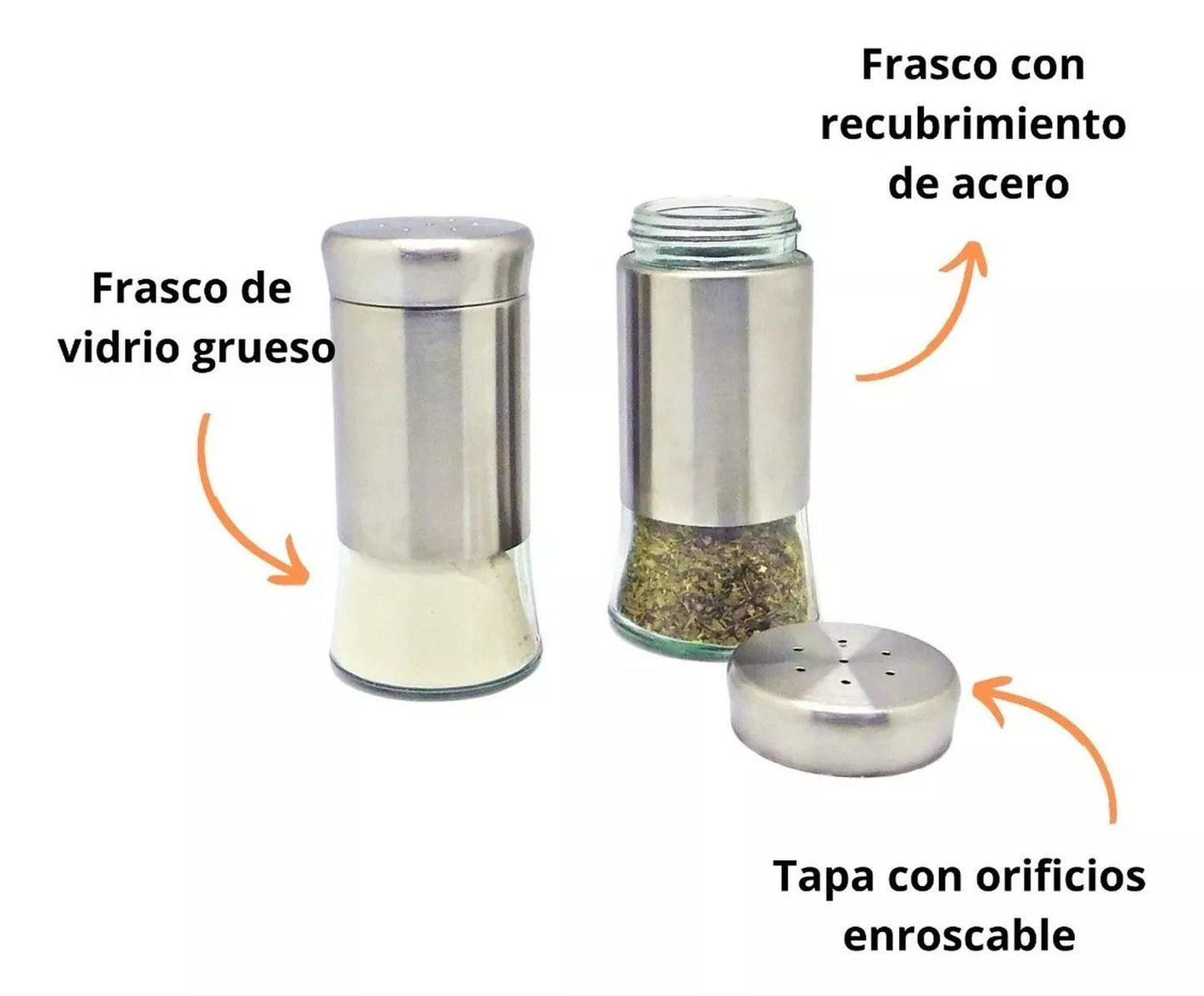 Frasco con recubrimiento de acero

Frasco de vidrio grueso

Tapa con orificios enroscable